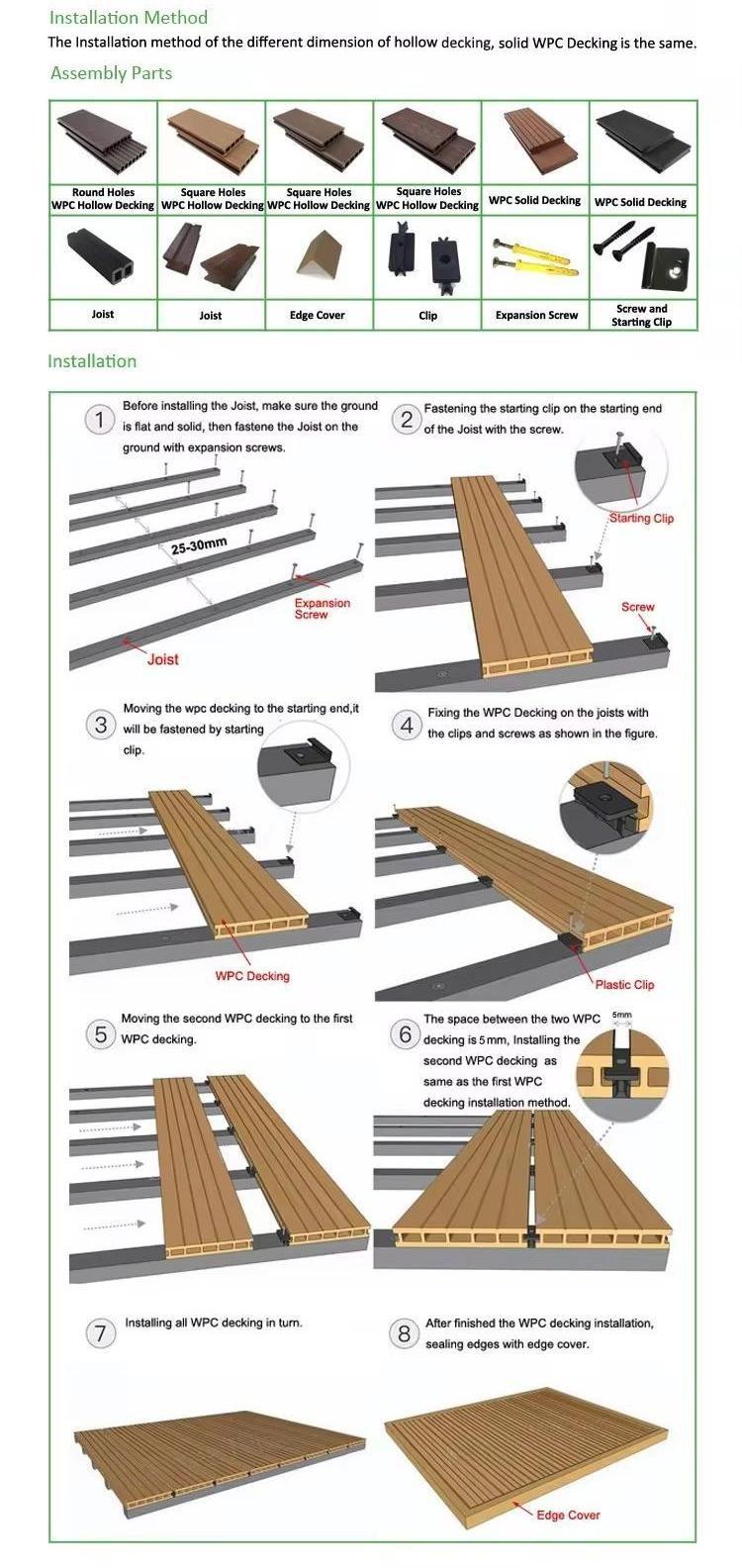 Installation Method
The Installation method of the different dimension of hollow decking, solid WPC Decking is the same.
Assembly Parts

| Round Holes WPC Hollow Decking | Square Holes WPC Hollow Decking | Square Holes WPC Hollow Decking | Square Holes WPC Hollow Decking | WPC Solid Decking | WPC Solid Decking |
|---|---|---|---|---|---|
| Joist | Joist | Edge Cover | Clip | Expansion Screw | Screw and Starting Clip |

Installation

1 Before installing the Joist, make sure the ground is flat and solid, then fastene the Joist on the ground with expansion screws.

25-30mm
Expansion Screw
Joist

2 Fastening the starting clip on the starting end of the Joist with the screw.

Starting Clip
Screw

3 Moving the wpc decking to the starting end,it will be fastened by starting clip.

WPC Decking

4 Fixing the WPC Decking on the joists with the clips and screws as shown in the figure.

Plastic Clip

5 Moving the second WPC decking to the first WPC decking.

6 The space between the two WPC decking is 5mm, Installing the second WPC decking as same as the first WPC decking installation method.

5mm

7 Installing all WPC decking in turn.

8 After finished the WPC decking installation, sealing edges with edge cover.

Edge Cover