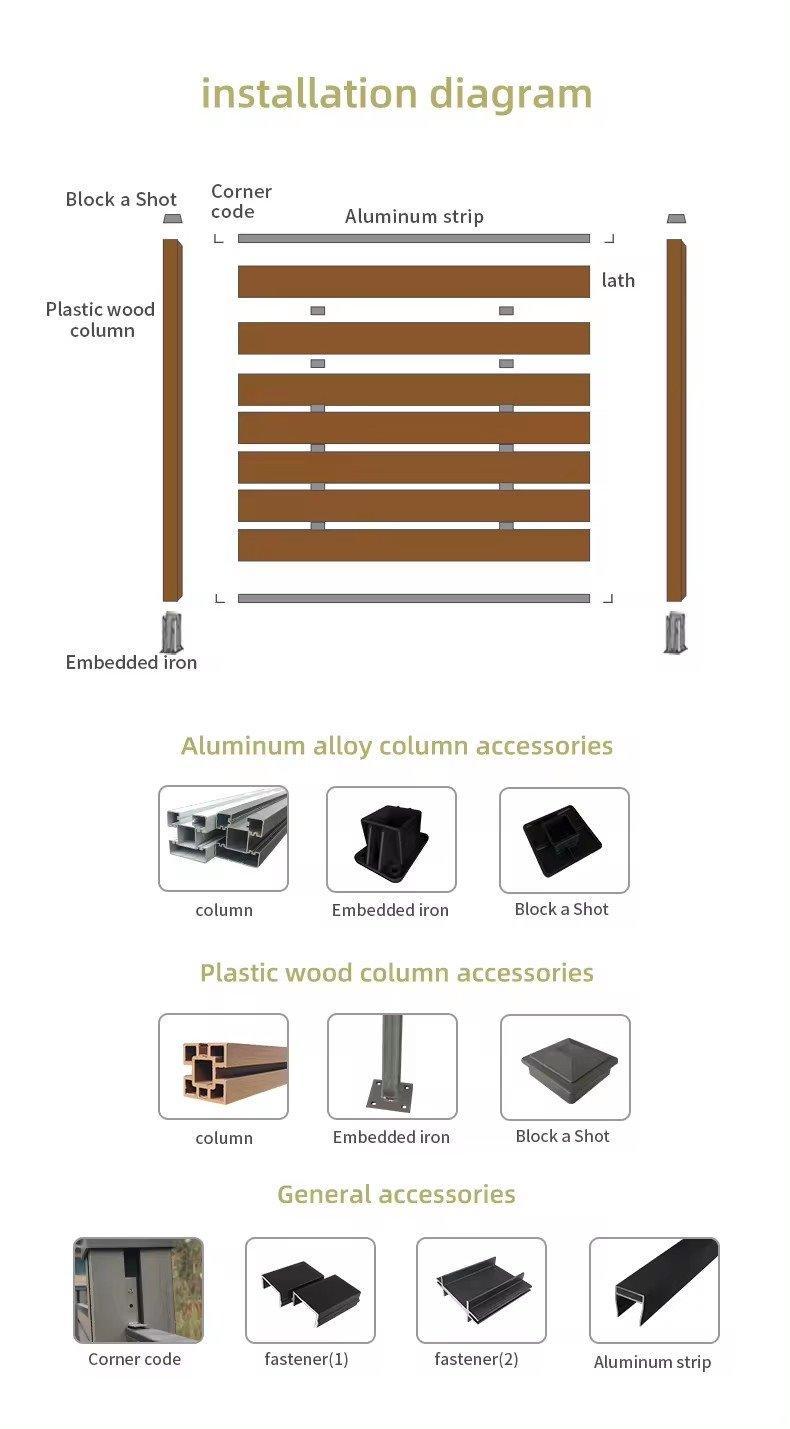 installation diagram

Block a Shot

Corner code

Aluminum strip

lath

Plastic wood column

Embedded iron

Aluminum alloy column accessories

column

Embedded iron

Block a Shot

Plastic wood column accessories

column

Embedded iron

Block a Shot

General accessories

Corner code

fastener(1)

fastener(2)

Aluminum strip