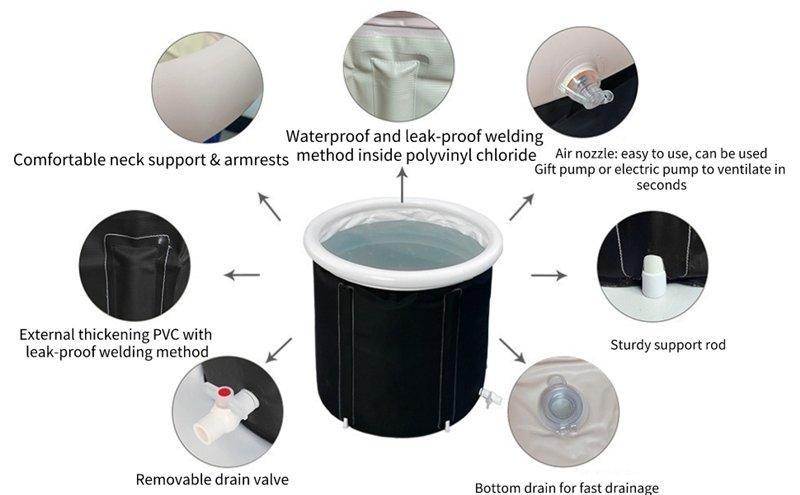 Comfortable neck support & armrests

Waterproof and leak-proof welding method inside polyvinyl chloride

Air nozzle: easy to use, can be used Gift pump or electric pump to ventilate in seconds

External thickening PVC with leak-proof welding method

Sturdy support rod

Removable drain valve

Bottom drain for fast drainage