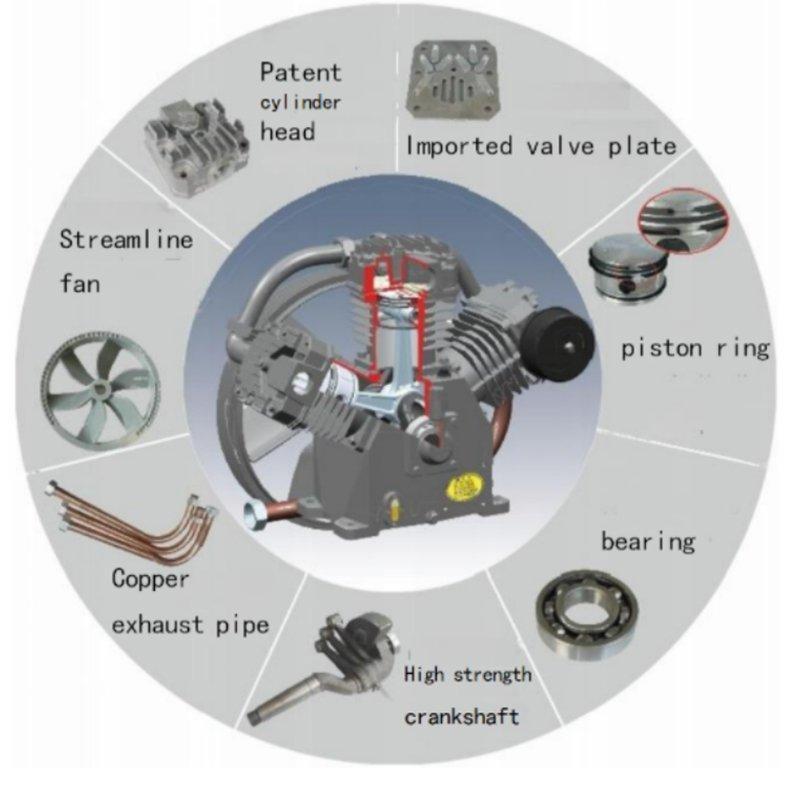 Patent cylinder head

Imported valve plate

Streamline fan

piston ring

bearing

Copper exhaust pipe

High strength crankshaft