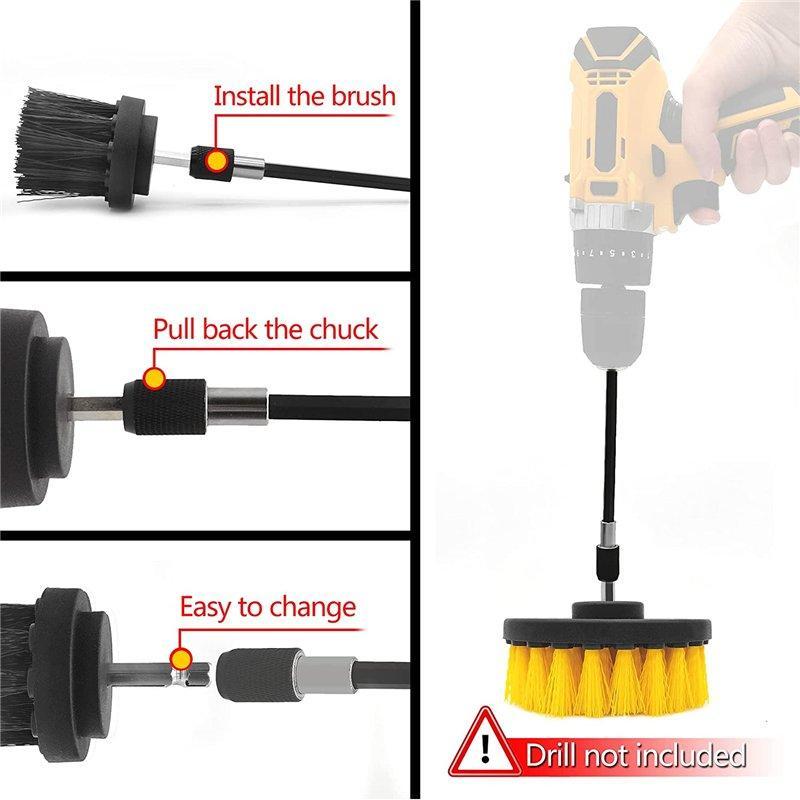 Install the brush

Pull back the chuck

Easy to change

!

Drill not included