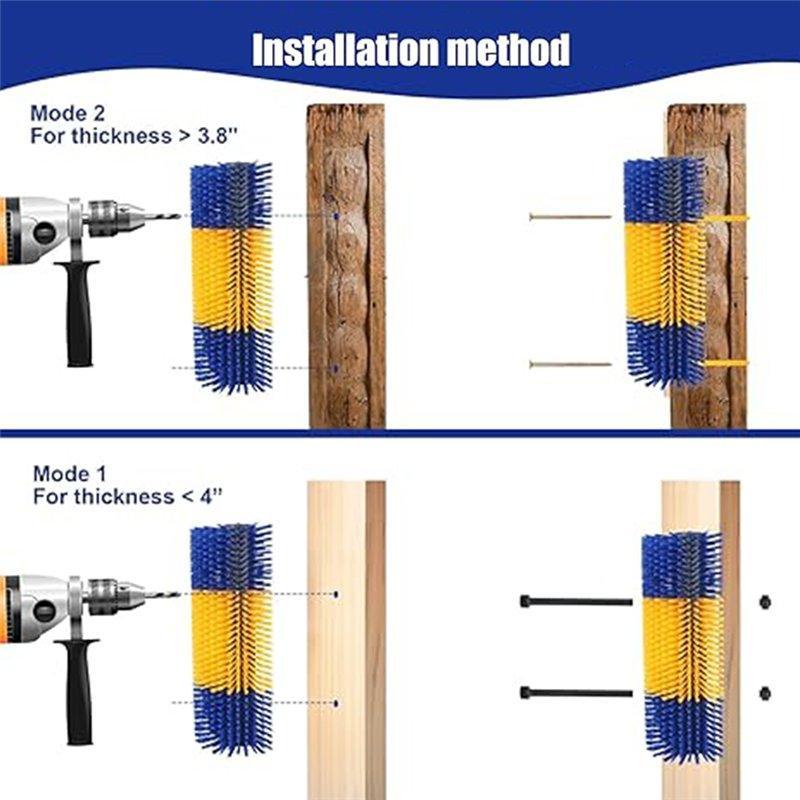 Installation method

Mode 2
For thickness > 3.8''

Mode 1
For thickness < 4''