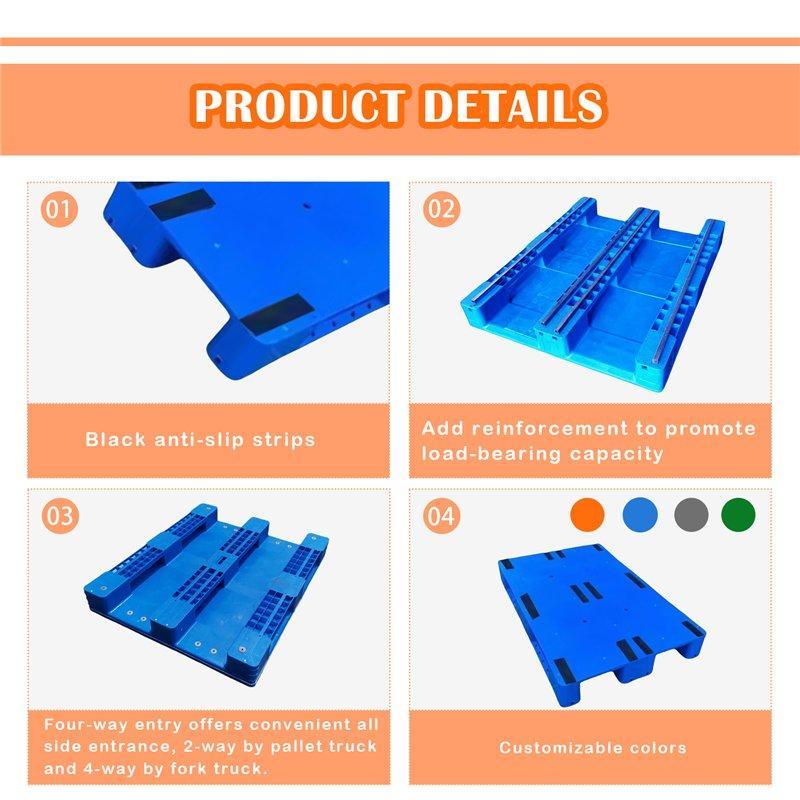 PRODUCT DETAILS

01

Black anti-slip strips

02

Add reinforcement to promote load-bearing capacity

03

Four-way entry offers convenient all side entrance, 2-way by pallet truck and 4-way by fork truck.

04

Customizable colors