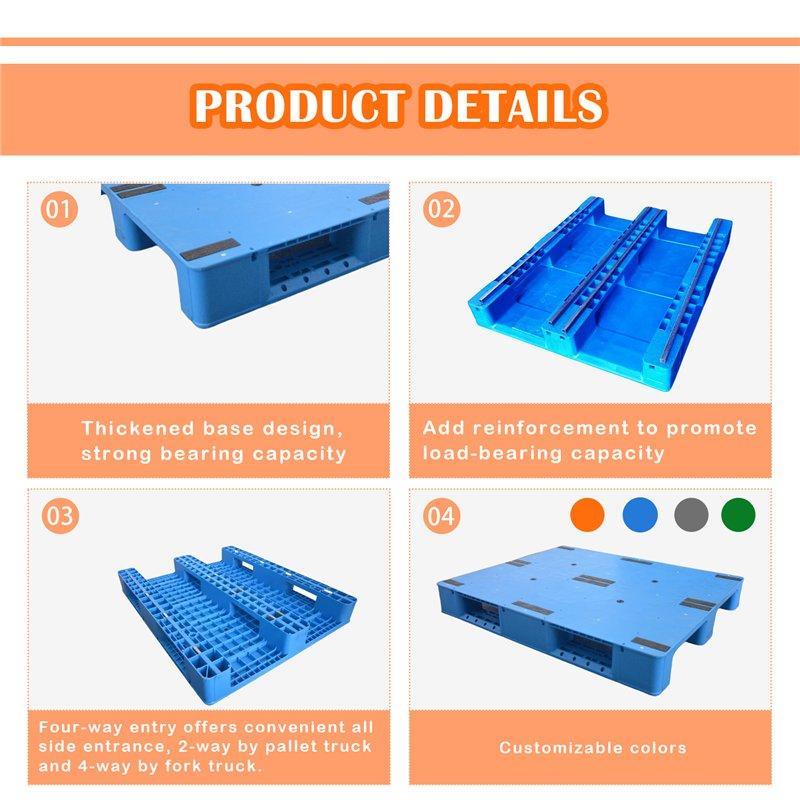 PRODUCT DETAILS

01

Thickened base design, strong bearing capacity

02

Add reinforcement to promote load-bearing capacity

03

Four-way entry offers convenient all side entrance, 2-way by pallet truck and 4-way by fork truck.

04

Customizable colors