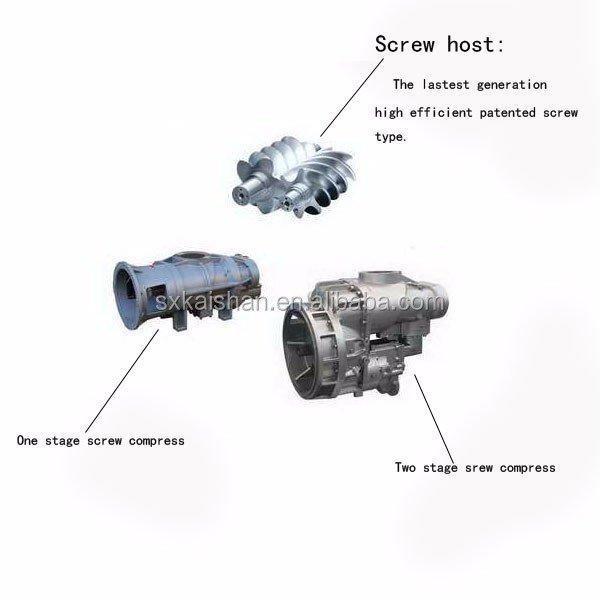 Screw host:

The lastest generation high efficient patented screw type.

sxkaishan.en.alibaba.com

One stage screw compress

Two stage srew compress