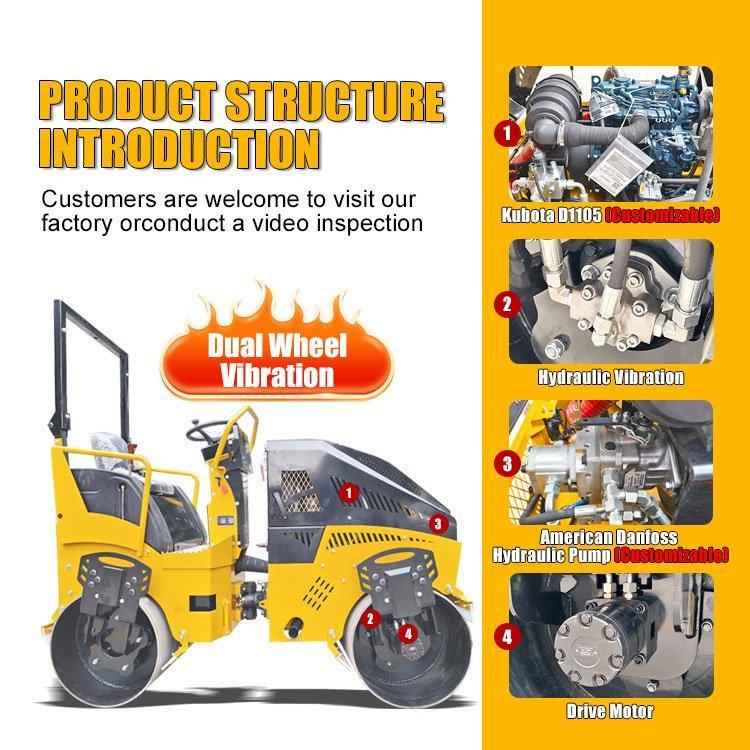 PRODUCT STRUCTURE INTRODUCTION

Customers are welcome to visit our factory orconduct a video inspection

Dual Wheel Vibration

1

3

2

4

1

Kubota D1105 (Customizable)

2

Hydraulic Vibration

3

American Danfoss Hydraulic Pump (Customizable)

4

Drive Motor