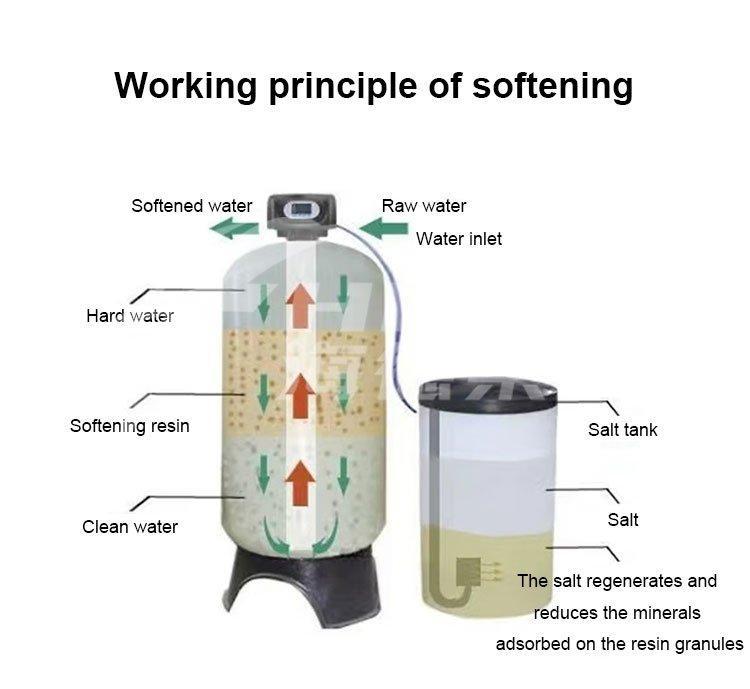 Working principle of softening

Softened water

Raw water

Water inlet

Hard water

Softening resin

Clean water

Salt tank

Salt

The salt regenerates and reduces the minerals adsorbed on the resin granules