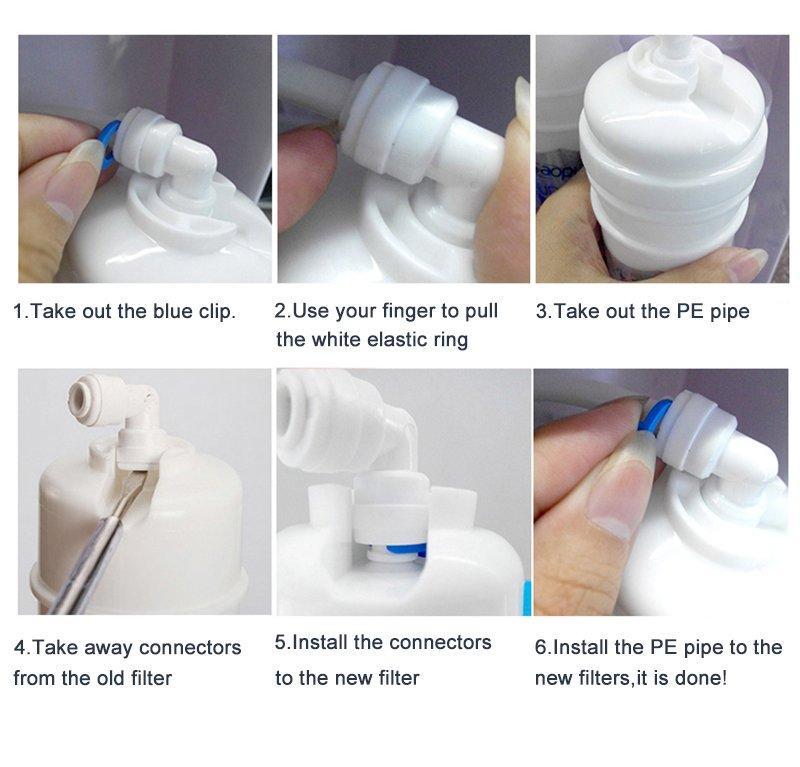 1.Take out the blue clip.

2.Use your finger to pull the white elastic ring

3.Take out the PE pipe

4.Take away connectors from the old filter

5.Install the connectors to the new filter

6.Install the PE pipe to the new filters,it is done!