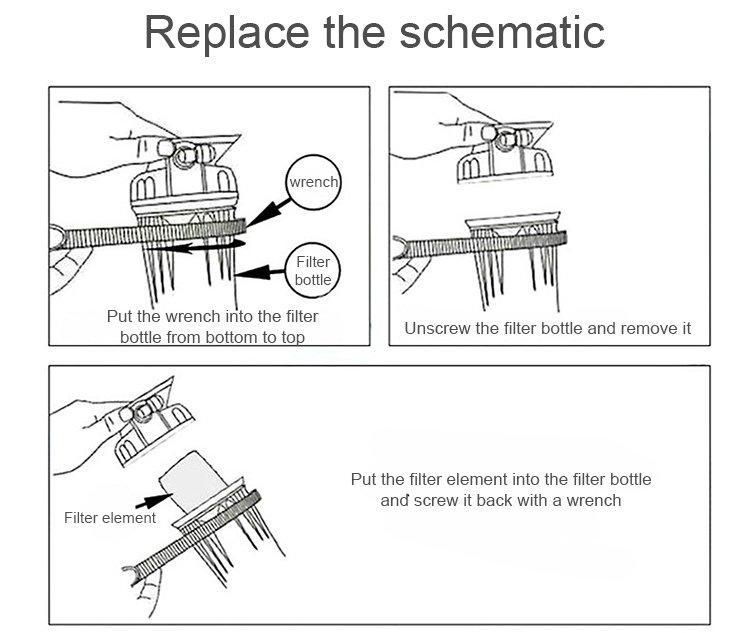 Replace the schematic

wrench

Filter bottle

Put the wrench into the filter bottle from bottom to top

Unscrew the filter bottle and remove it

Filter element

Put the filter element into the filter bottle and screw it back with a wrench