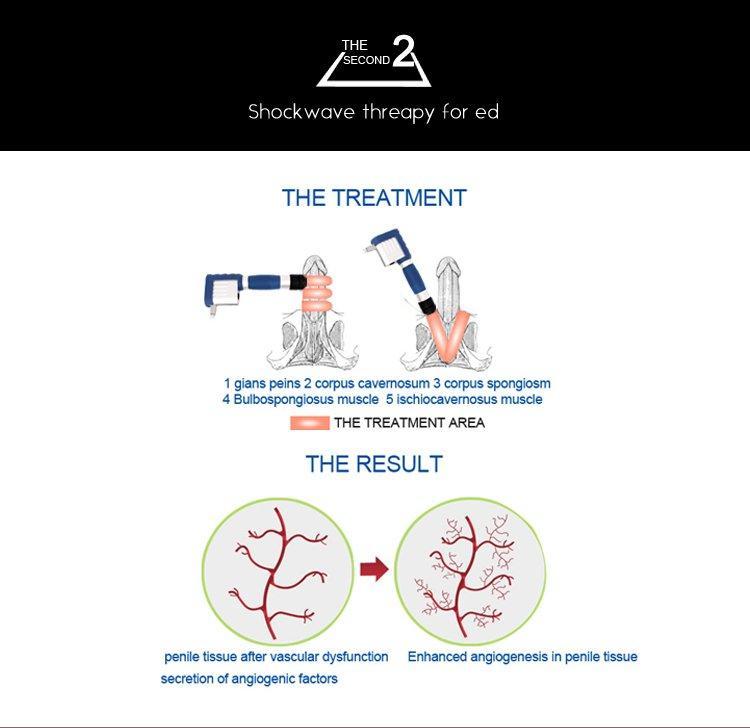 THE SECOND 2

Shockwave threapy for ed

THE TREATMENT

1 gians peins 2 corpus cavernosum 3 corpus spongiosm
4 Bulbospongiosus muscle 5 ischiocavernosus muscle

THE TREATMENT AREA

THE RESULT

penile tissue after vascular dysfunction
secretion of angiogenic factors

Enhanced angiogenesis in penile tissue