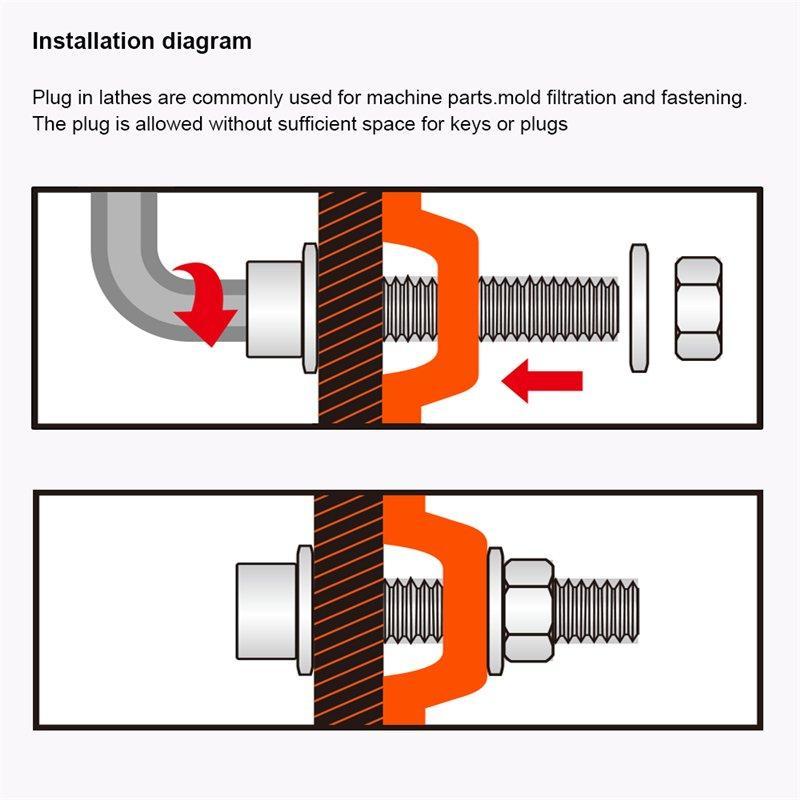 Installation diagram

Plug in lathes are commonly used for machine parts.mold filtration and fastening. The plug is allowed without sufficient space for keys or plugs