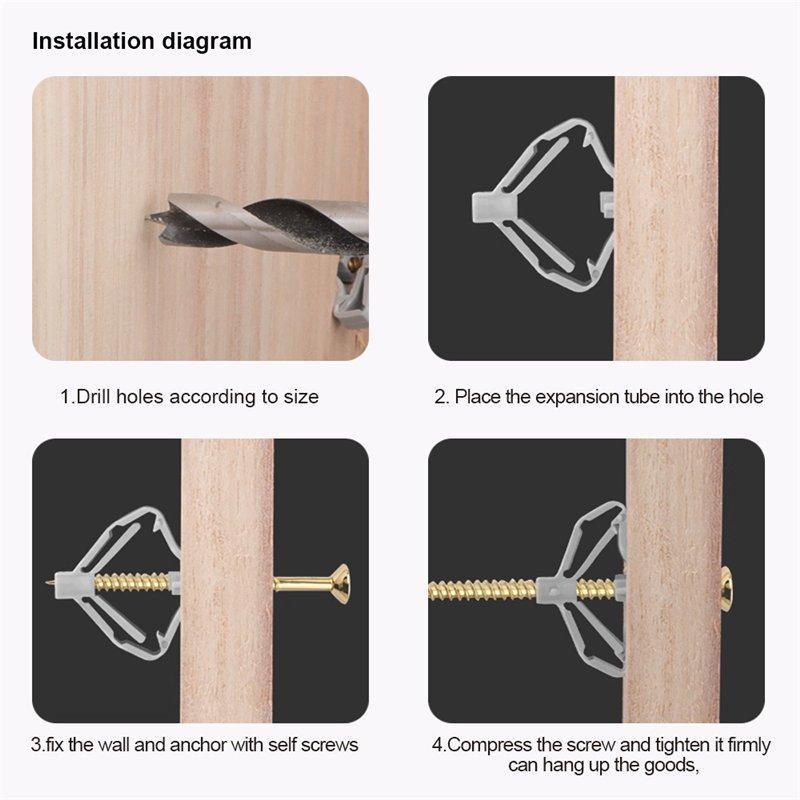 Installation diagram

1.Drill holes according to size

2. Place the expansion tube into the hole

3.fix the wall and anchor with self screws

4.Compress the screw and tighten it firmly can hang up the goods,