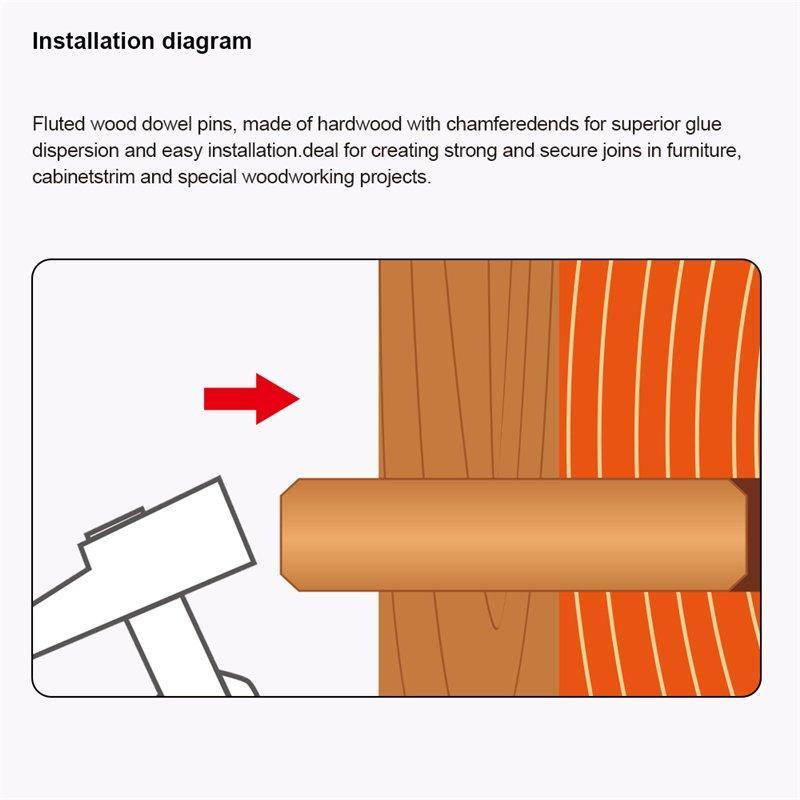 Installation diagram

Fluted wood dowel pins, made of hardwood with chamferedends for superior glue dispersion and easy installation.deal for creating strong and secure joins in furniture, cabinetstrim and special woodworking projects.