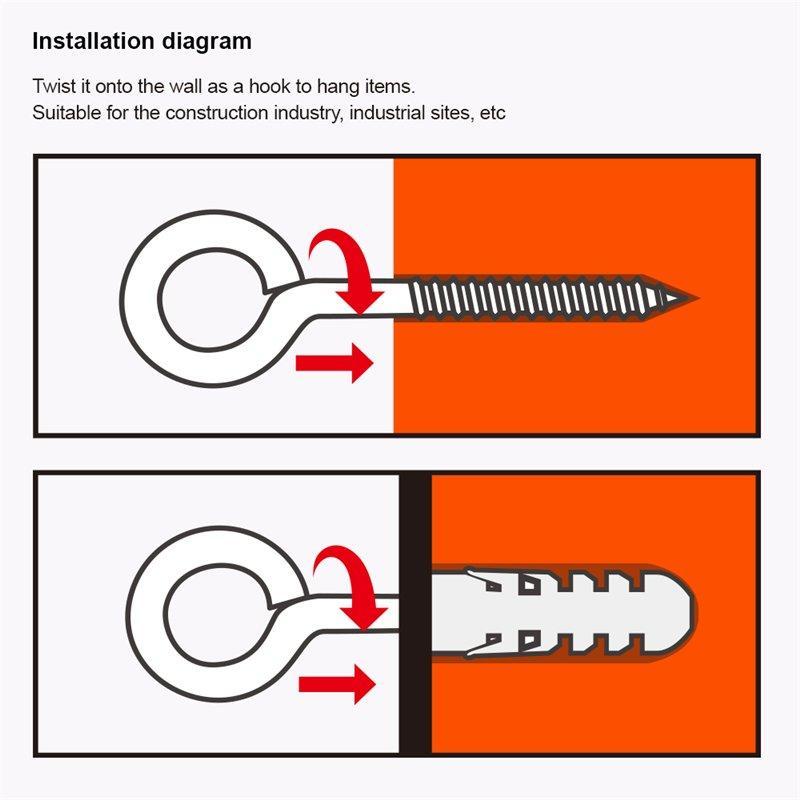 Installation diagram

Twist it onto the wall as a hook to hang items.
Suitable for the construction industry, industrial sites, etc