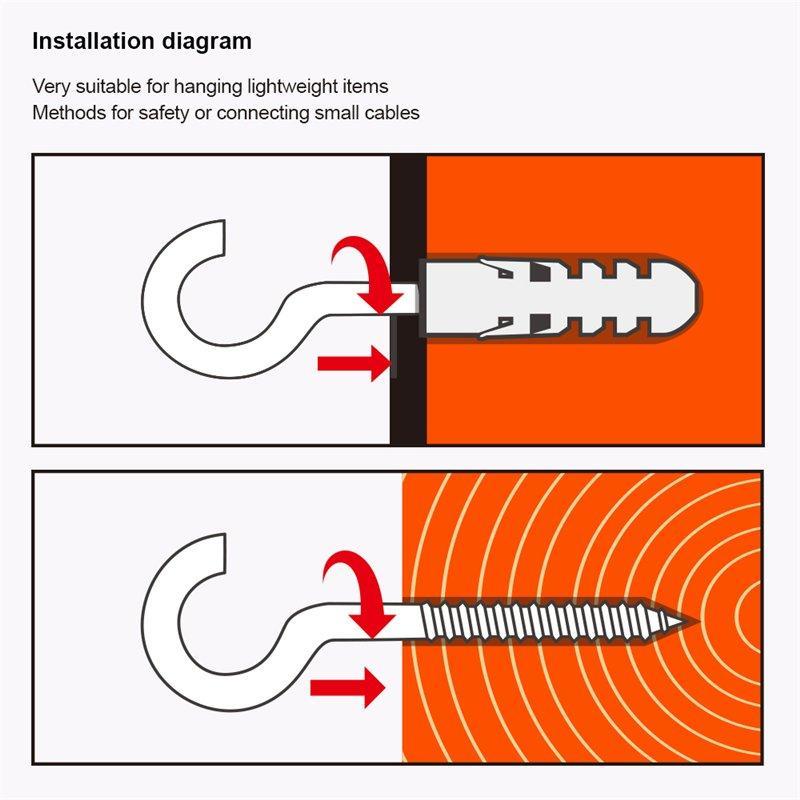 Installation diagram

Very suitable for hanging lightweight items
Methods for safety or connecting small cables